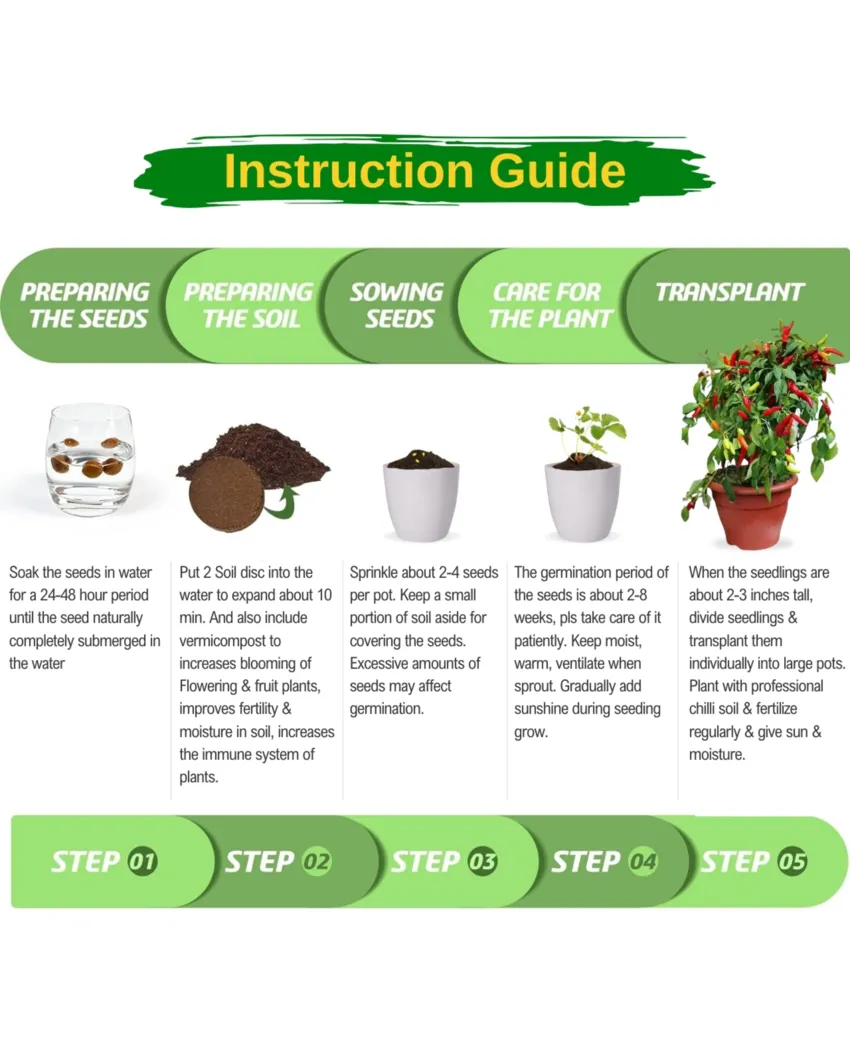 Instruction Guide

PREPARING THE SEEDS

PREPARING THE SOIL

SOWING SEEDS

CARE FOR THE PLANT

TRANSPLANT

Soak the seeds in water for a 24-48 hour period until the seed naturally completely submerged in the water

Put 2 Soil disc into the water to expand about 10 min. And also include vermicompost to increases blooming of Flowering & fruit plants, improves fertility & moisture in soil, increases the immune system of plants.

Sprinkle about 2-4 seeds per pot. Keep a small portion of soil aside for covering the seeds. Excessive amounts of seeds may affect germination.

The germination period of the seeds is about 2-8 weeks, pls take care of it patiently. Keep moist, warm, ventilate when sprout. Gradually add sunshine during seeding grow.

When the seedlings are about 2-3 inches tall, divide seedlings & transplant them individually into large pots. Plant with professional chilli soil & fertilize regularly & give sun & moisture.

STEP 01

STEP 02

STEP 03

STEP 04

STEP 05